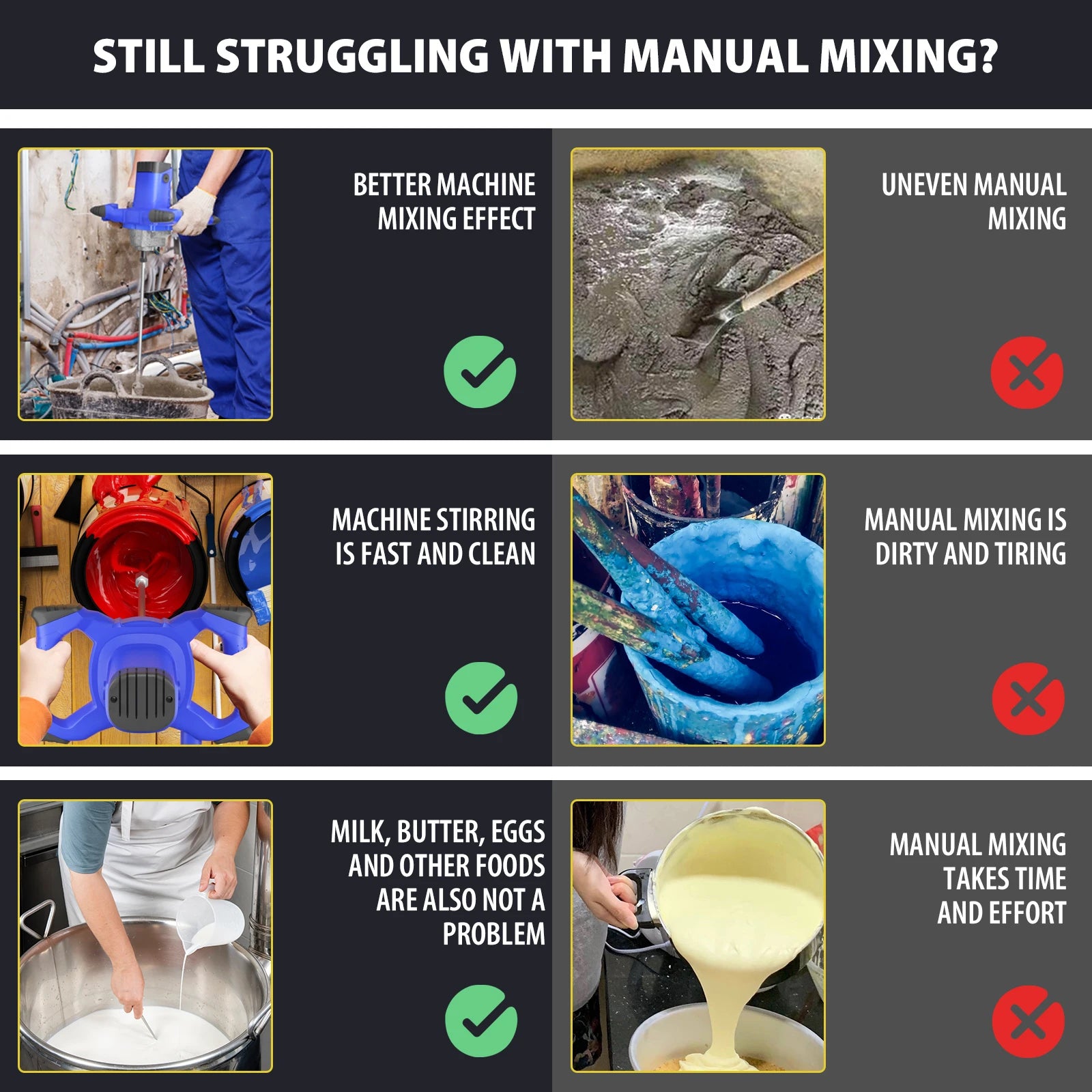 STILL STRUGGLING WITH MANUAL MIXING?

BETTER MACHINE MIXING EFFECT

UNEVEN MANUAL MIXING

MACHINE STIRRING IS FAST AND CLEAN

MANUAL MIXING IS DIRTY AND TIRING

MILK, BUTTER, EGGS AND OTHER FOODS ARE ALSO NOT A PROBLEM

MANUAL MIXING TAKES TIME AND EFFORT